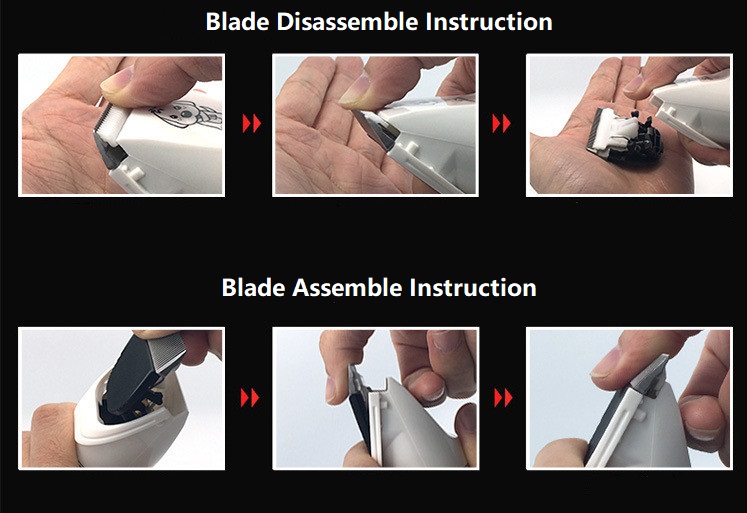 Blade Disassemble Instruction

Blade Assemble Instruction